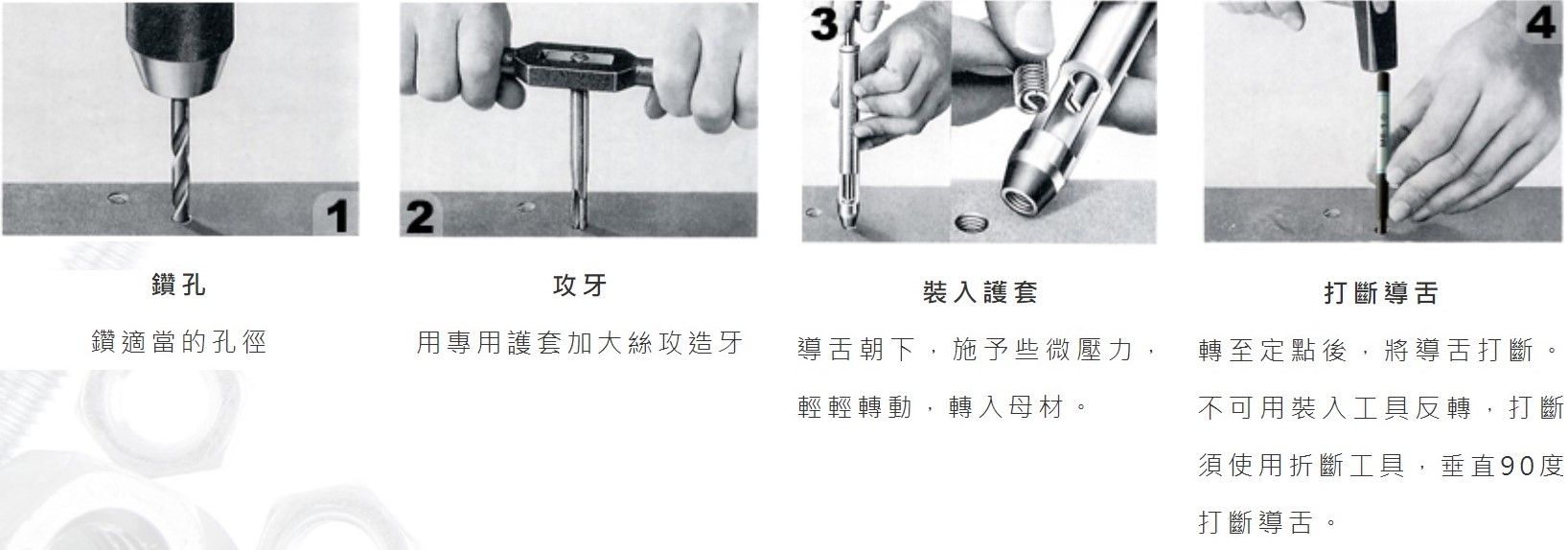 1

鑽孔

鑽適當的孔徑

2

攻牙

用專用護套加大絲攻造牙

3

裝入護套

導舌朝下，施予些微壓力，輕輕轉動，轉入母材。

4

打斷導舌

轉至定點後，將導舌打斷。不可用裝入工具反轉，打斷須使用折斷工具，垂直90度打斷導舌。